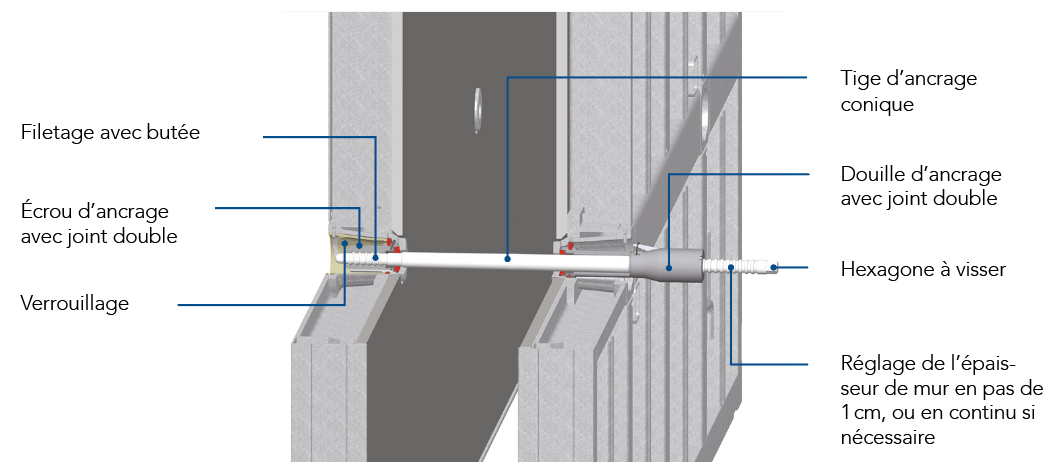 Filetage avec butée

Écrou d'ancrage avec joint double

Verrouillage

Tige d'ancrage conique

Douille d'ancrage avec joint double

Hexagone à visser

Réglage de l'épaisseur de mur en pas de 1 cm, ou en continu si nécessaire